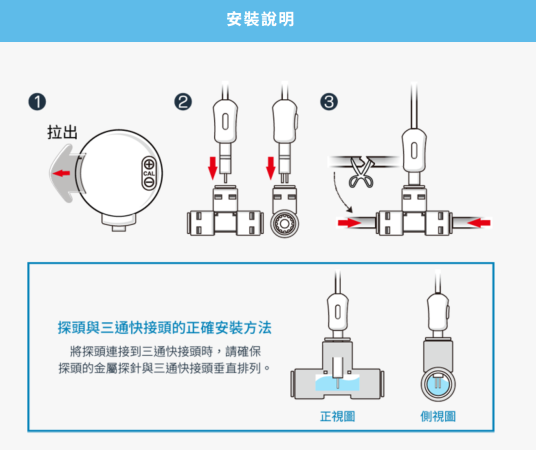 安裝說明

❶

拉出

CAL

❷

❸

探頭與三通快接頭的正確安裝方法

將探頭連接到三通快接頭時，請確保探頭的金屬探針與三通快接頭垂直排列。

正視圖

側視圖